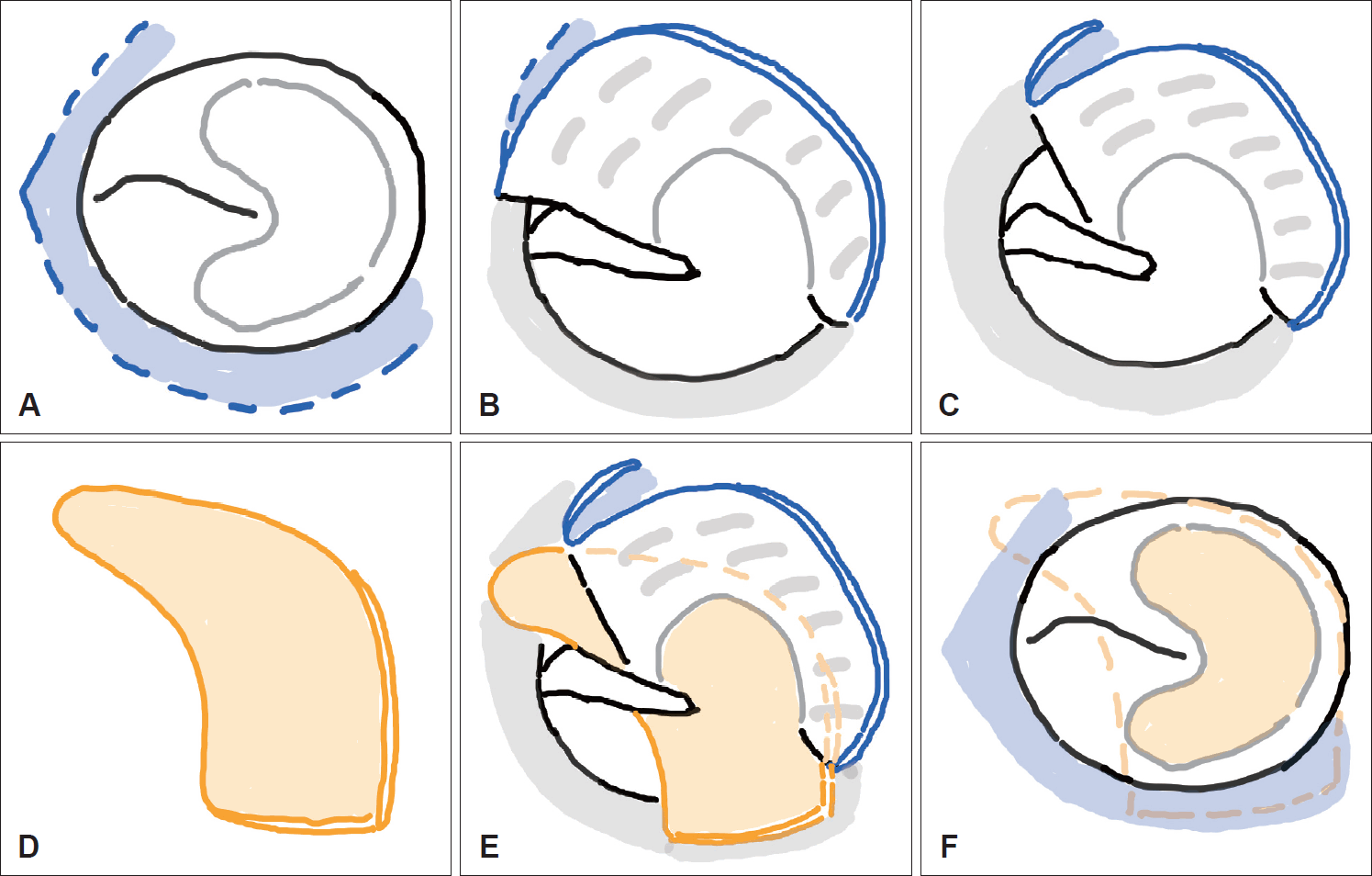 A
B
C
D
E
F