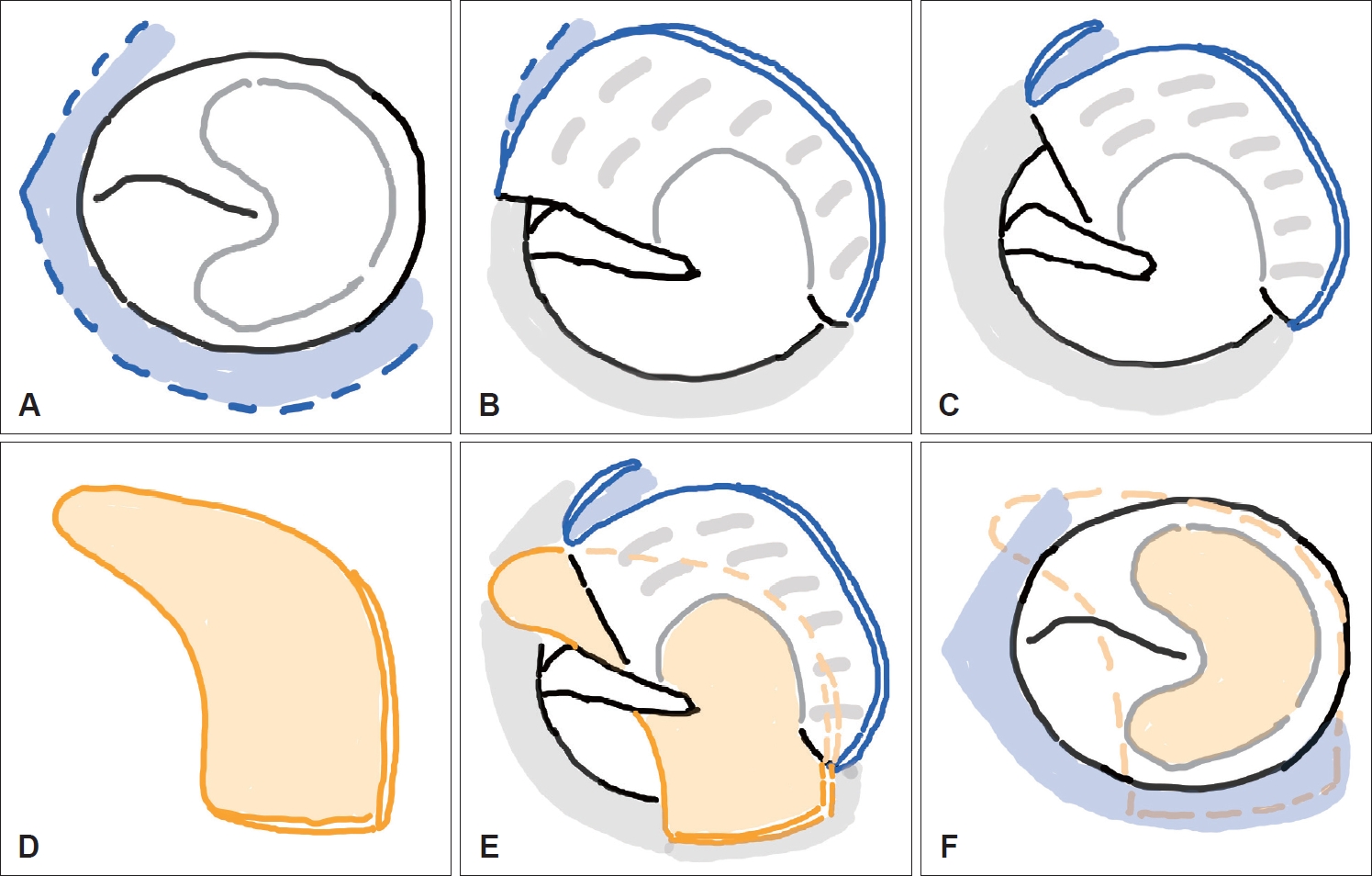 A

B

C

D

E

F